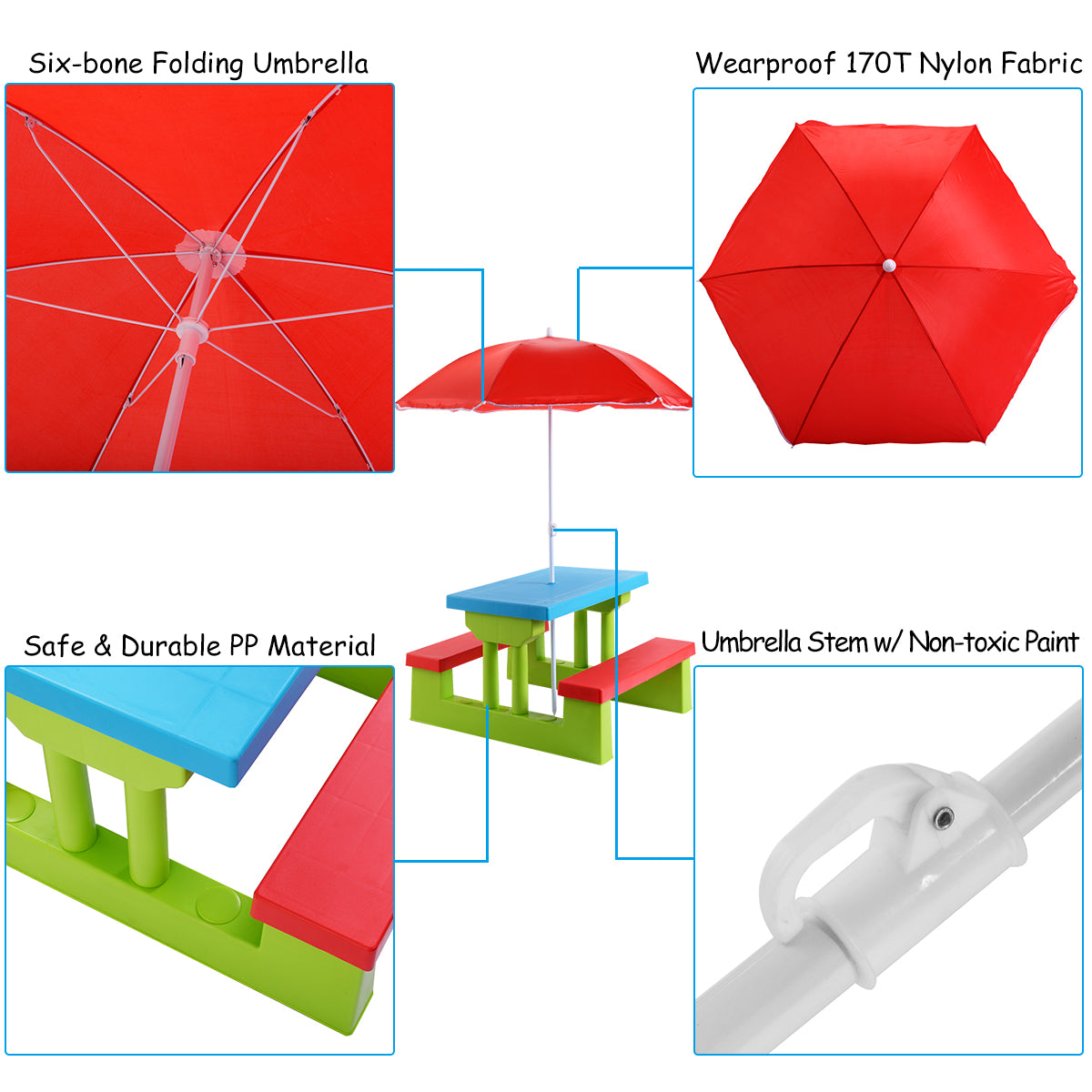 Six-bone Folding Umbrella

Wearproof 170T Nylon Fabric

Safe & Durable PP Material

Umbrella Stem w/ Non-toxic Paint